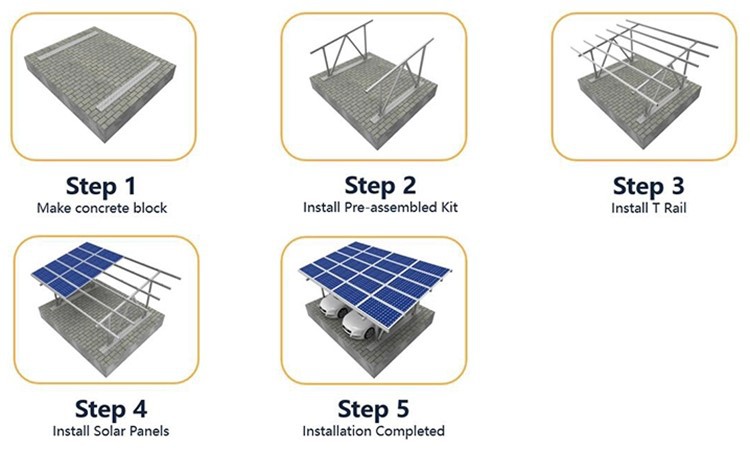 Step 1
Make concrete block

Step 2
Install Pre-assembled Kit

Step 3
Install T Rail

Step 4
Install Solar Panels

Step 5
Installation Completed